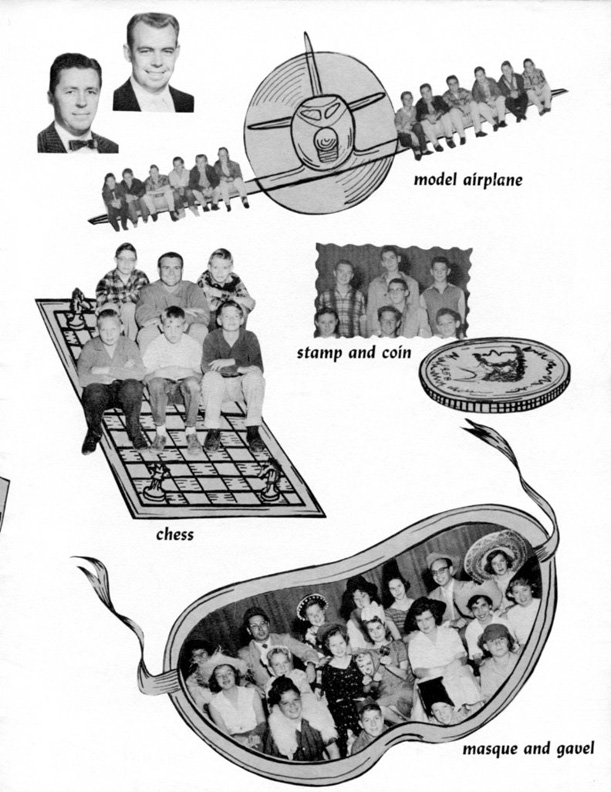 model airplane

stamp and coin

chess

masque and gavel